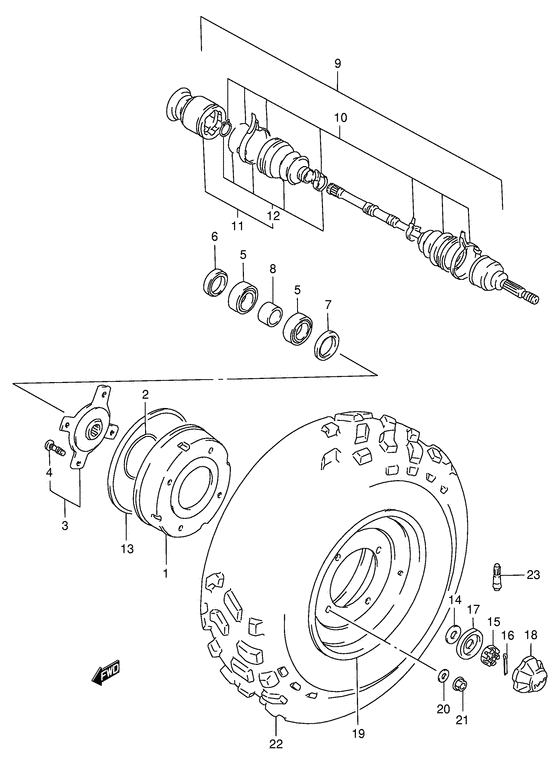 9
10
11
12
6
5
8
5
7
2
4
3
13
1
23
14
17
15
16
18
FWD
20
21
19
22