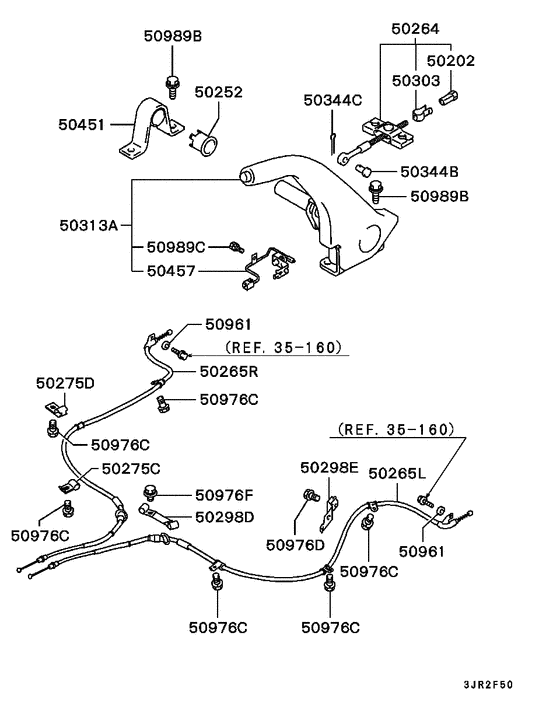 50989B
50264
50202
50252
50303
50344C
50451
50344B
50989B
50313A
50989C
50457
50961
(REF. 35-160)
50265R
50275D
50976C
50976C
(REF. 35-160)
50275C
50298E
50265L
50976F
50298D
50976C
50976D
50961
50976C
50976C
50976C
3JR2F50