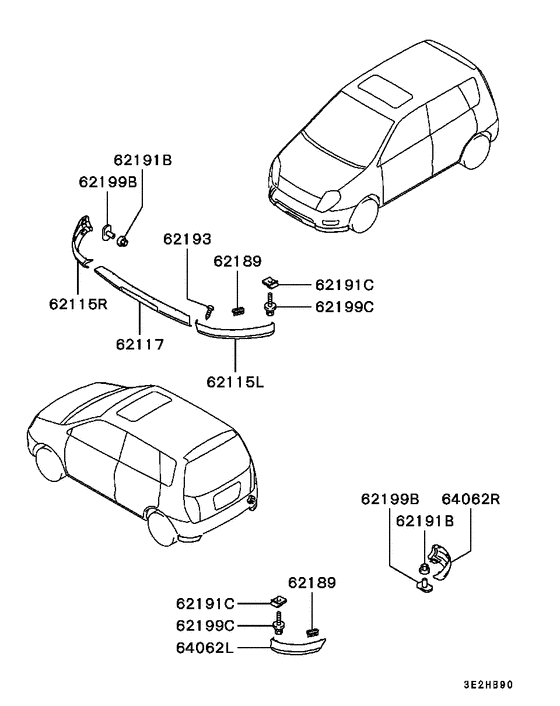 62191B
62199B
62193
62189
62191C
62199C
62115R
62117
62115L
62199B
64062R
62191B
62189
62191C
62199C
64062L
3E2HB90