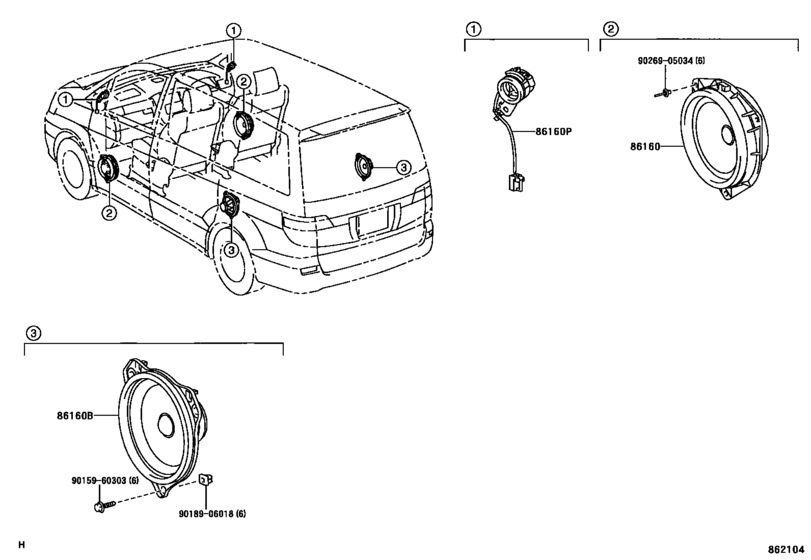 ①
①
②
②
③
③

①
86160P

②
90269-05034 (6)
86160

③
86160B
90159-60303 (6)
90189-06018 (6)

H
862104