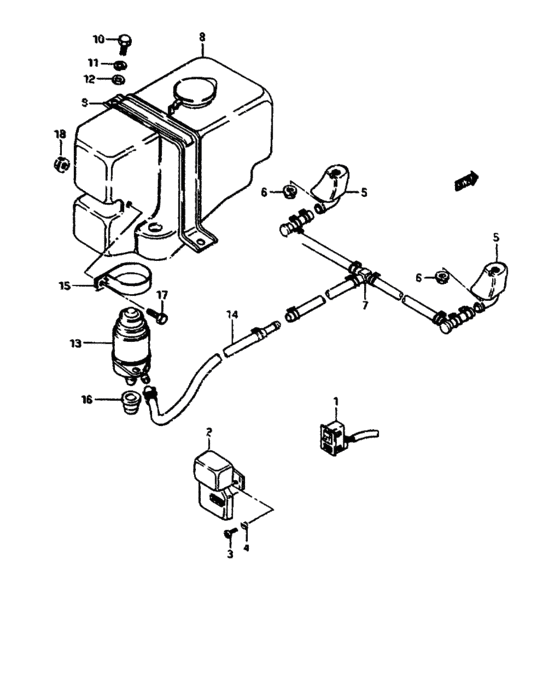 10
8
11
12
9
18
6
5
5
6
15
17
7
14
13
16
1
2
3
4