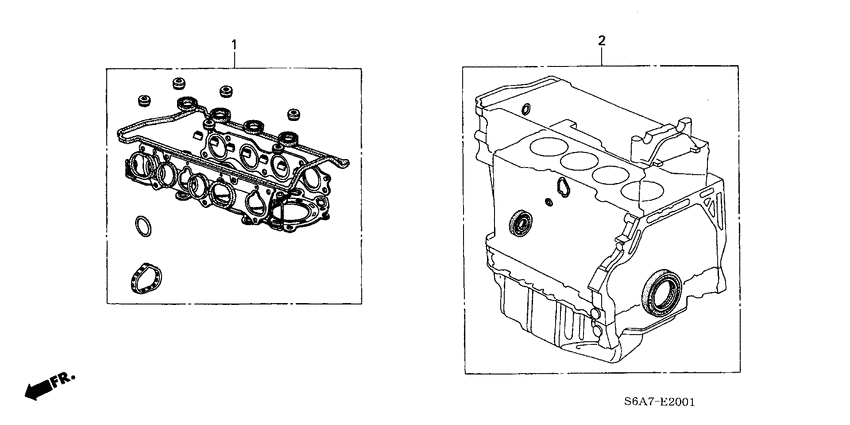 1

2

FR.

S6A7-E2001