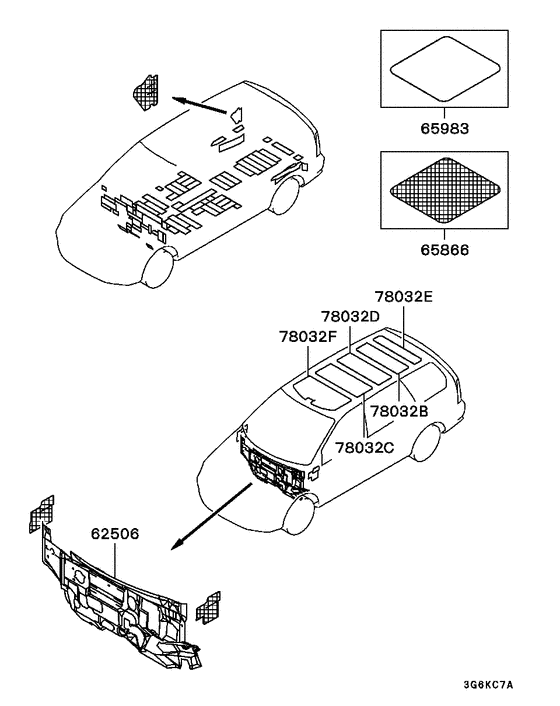 65983

65866

78032E

78032D

78032F

78032B

78032C

62506

3G6KC7A