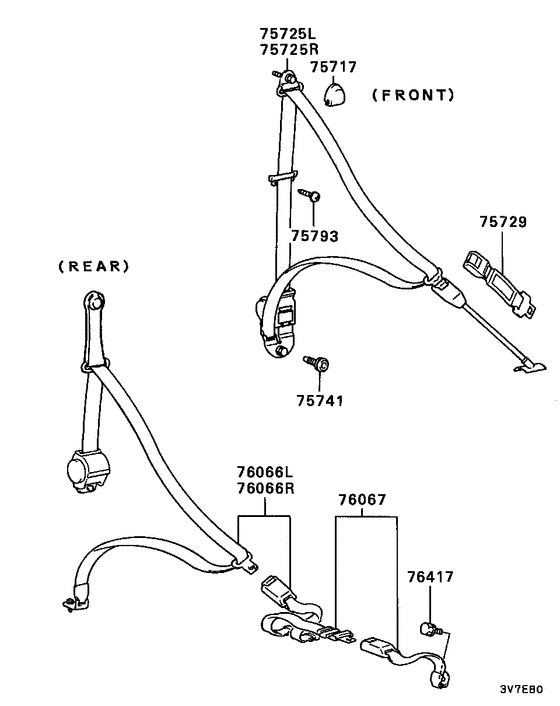 75725L
75725R
75717
(FRONT)
75793
75729
(REAR)
75741
76066L
76066R
76067
76417
3V7EB0