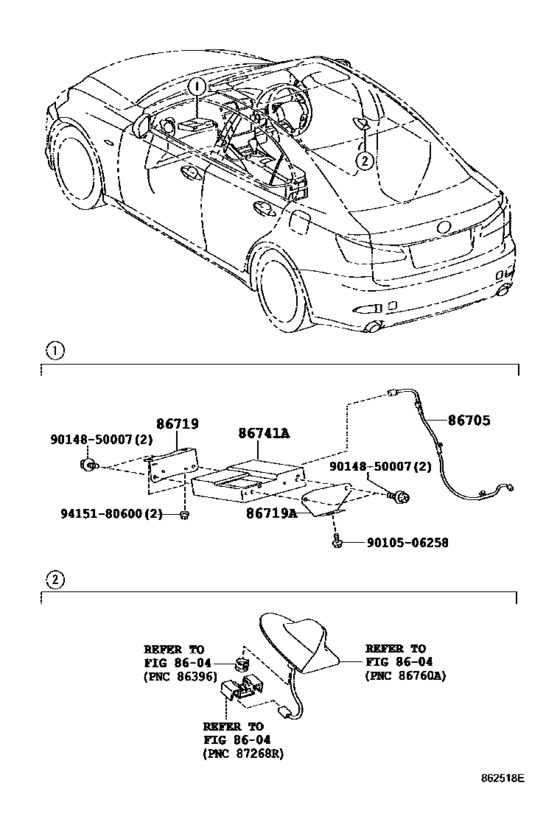 1

2

1

86719

86741A

86705

90148-50007(2)

90148-50007(2)

94151-80600(2)

86719A

90105-06258

2

REFER TO
FIG 86-04
(PNC 86396)

REFER TO
FIG 86-04
(PNC 86760A)

REFER TO
FIG 86-04
(PNC 87268R)

862518E