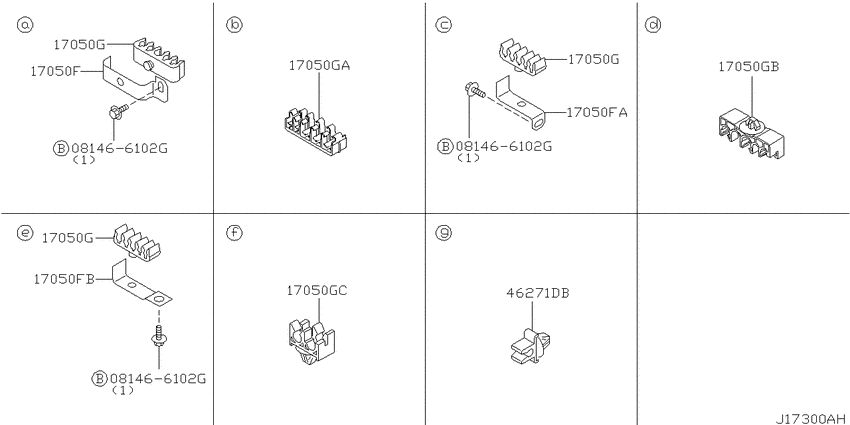 a
17050G
17050F
B 08146-6102G
(1)

b
17050GA

c
17050G
17050FA
B 08146-6102G
(1)

d
17050GB

e
17050G
17050FB
B 08146-6102G
(1)

f
17050GC

g
46271DB

J17300AH