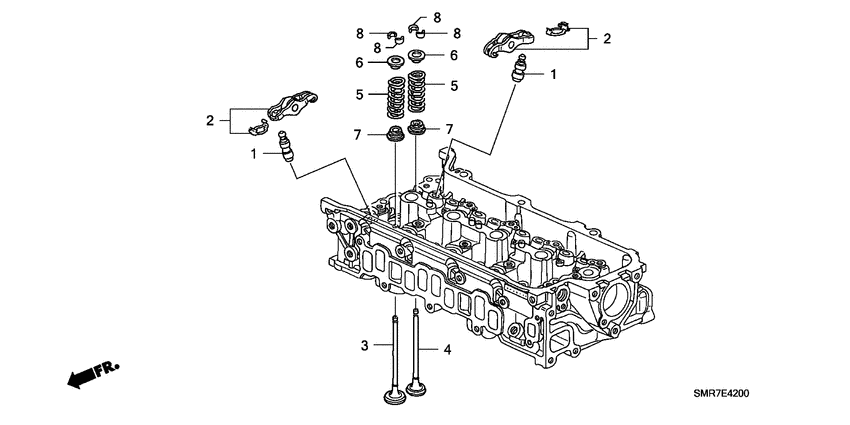 8
8
8
8
2
6
6
1
5
5
2
7
7
1
3
4
FR.
SMR7E4200