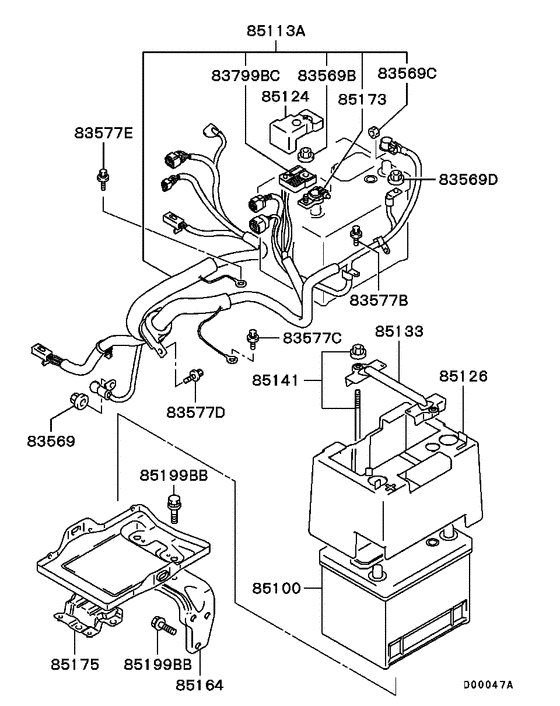 85113A
83799BC
83569B
83569C
85124
85173
83577E
83569D
83577B
83577C
85133
85141
85126
83577D
83569
85199BB
85100
85175
85199BB
85164
D00047A