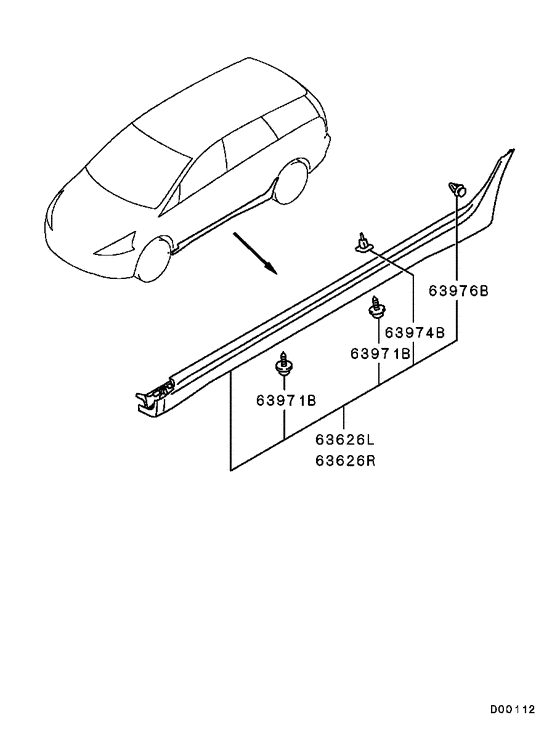 63976B

63974B

63971B

63971B

63626L
63626R

D00112