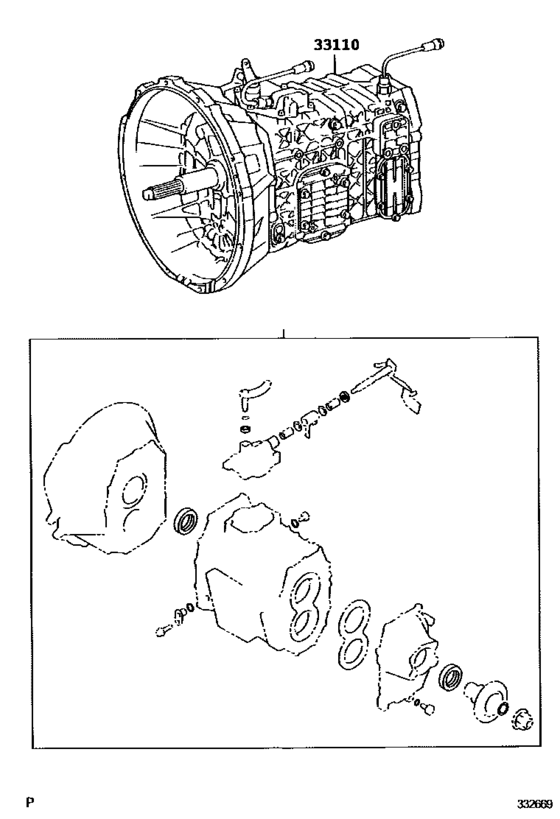 33110

P

332669