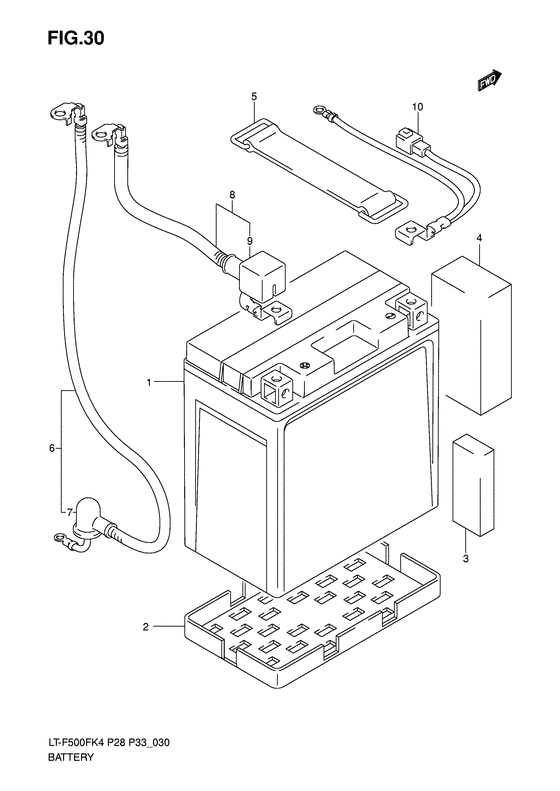 FIG.30

FWD

5

10

8

9

4

1

6

7

3

2

LT-F500FK4 P28 P33_030
BATTERY