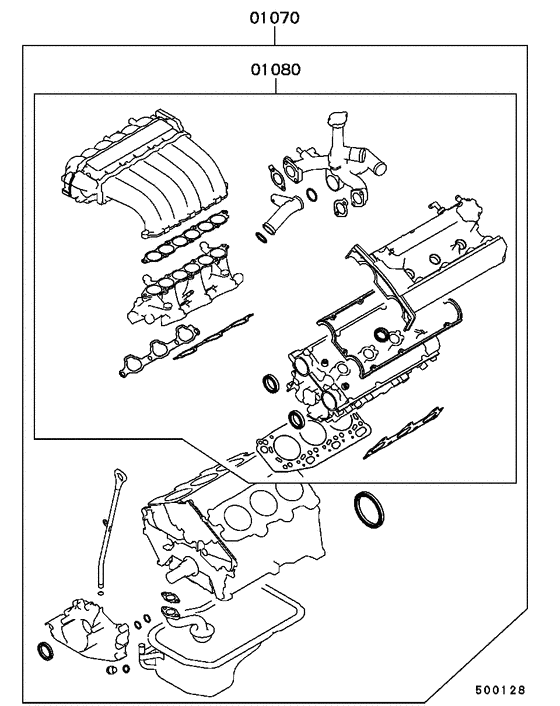 01070

01080

500128