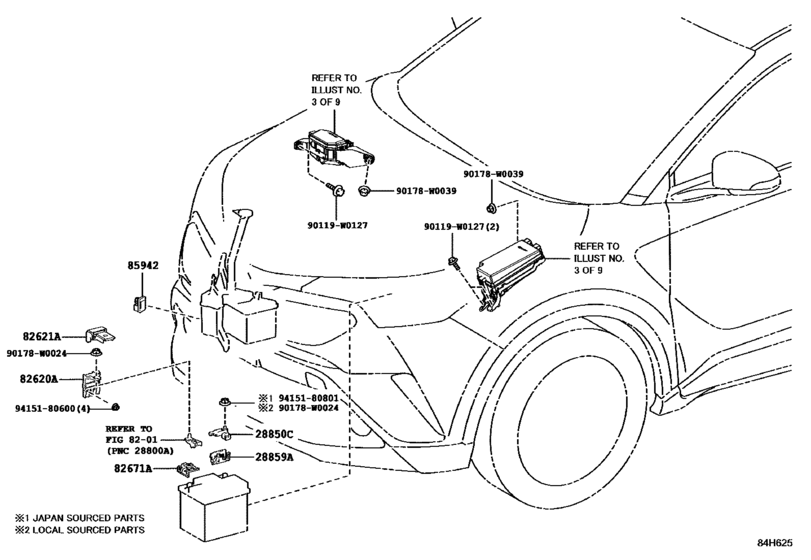 REFER TO ILLUST NO. 3 OF 9

90178-W0039

90119-W0127

90178-W0039

90119-W0127(2)

REFER TO ILLUST NO. 3 OF 9

85942

82621A

90178-W0024

82620A

94151-80600(4)

※1 94151-80801
※2 90178-W0024

REFER TO FIG 82-01 (PNC 28800A)

28850C

28859A

82671A

※1 JAPAN SOURCED PARTS
※2 LOCAL SOURCED PARTS

84H625