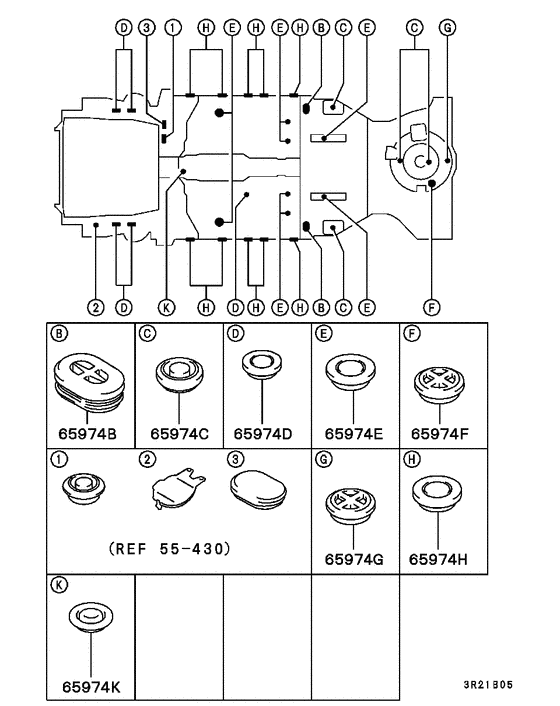 D 3 1 H E H E H B C E C G

2 D K H D H E H B C E F

B
65974B

C
65974C

D
65974D

E
65974E

F
65974F

1 2 3
(REF 55-430)

G
65974G

H
65974H

K
65974K

3R21B05