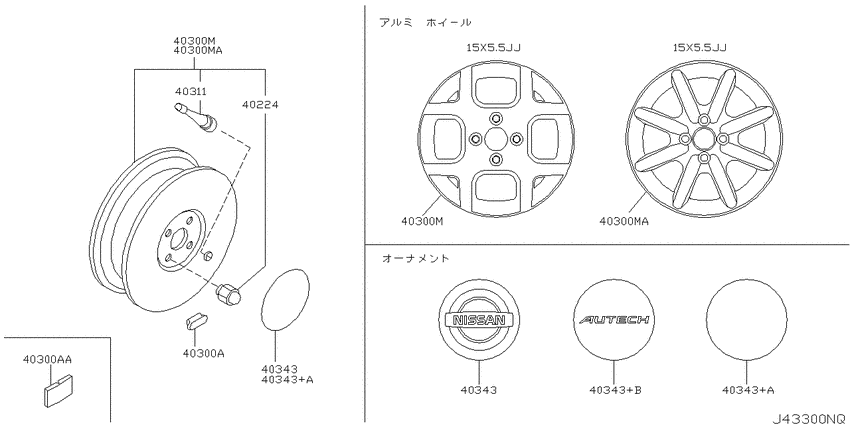 40300M
40300MA
40311
40224
40300A
40343
40343+A
40300AA

アルミ ホイール
15X5.5JJ
15X5.5JJ
40300M
40300MA

オーナメント
NISSAN
AUTECH
40343
40343+B
40343+A

J43300NQ