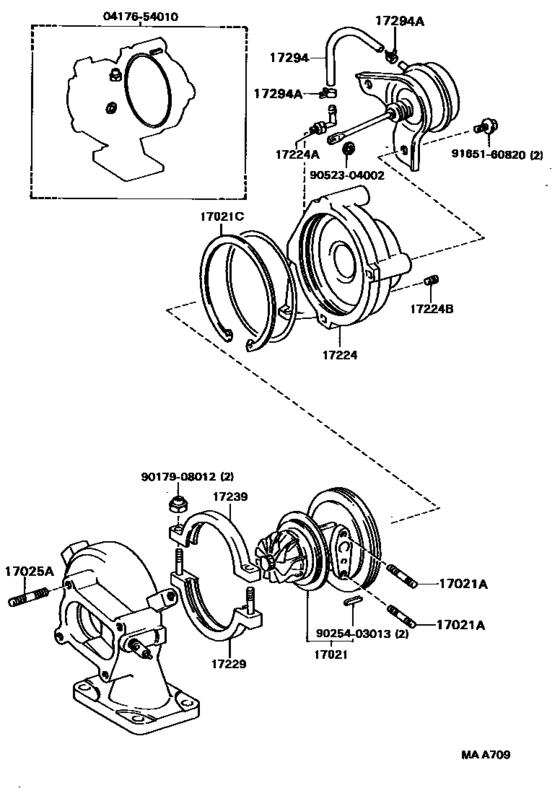 04176-54010

17294A

17294

17294A

17224A

90523-04002

91651-60820 (2)

17021C

17224B

17224

90179-08012 (2)

17239

17025A

17021A

17021A

90254-03013 (2)

17021

17229

MA A709