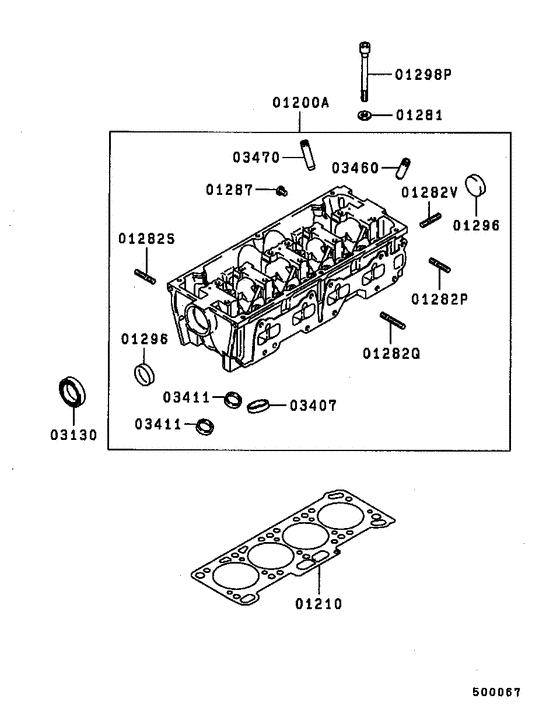 01298P
01200A
01281
03470
03460
01287
01282V
01296
01282S
01282P
01296
01282Q
03411
03407
03411
03130
01210
500067