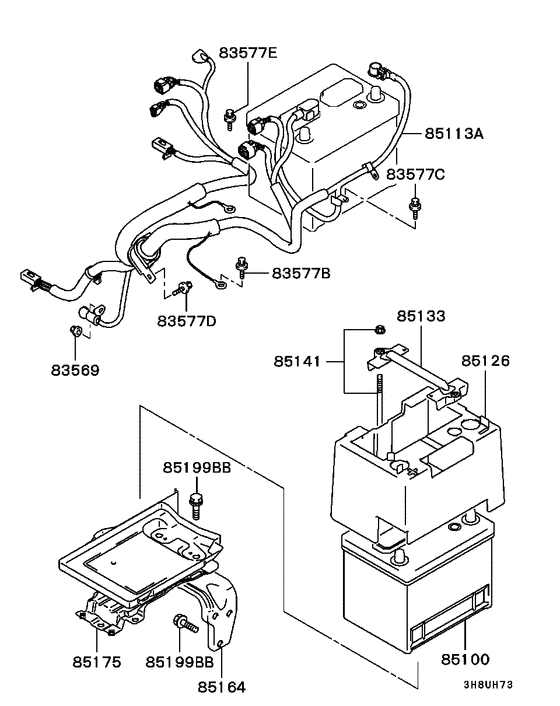 83577E
85113A
83577C
83577B
83577D
83569
85133
85141
85126
85199BB
85175
85199BB
85164
85100
3H8UH73