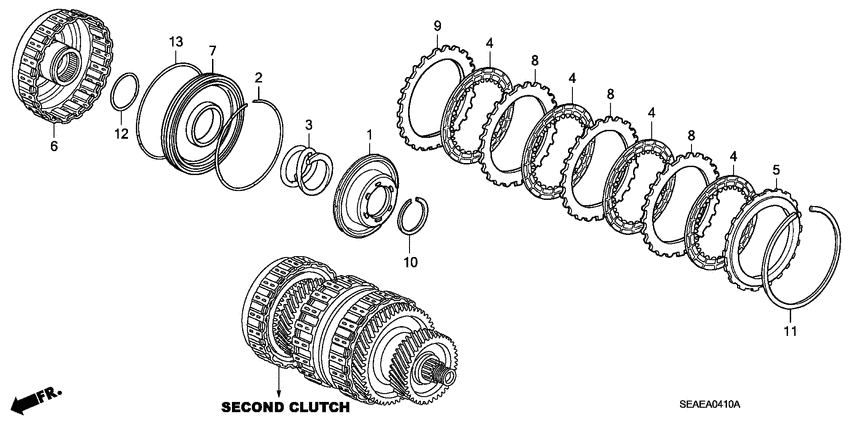 13
7
2
6
12
3
1
10
9
4
8
4
8
4
8
4
5
11
FR.
SECOND CLUTCH
SEAEA0410A