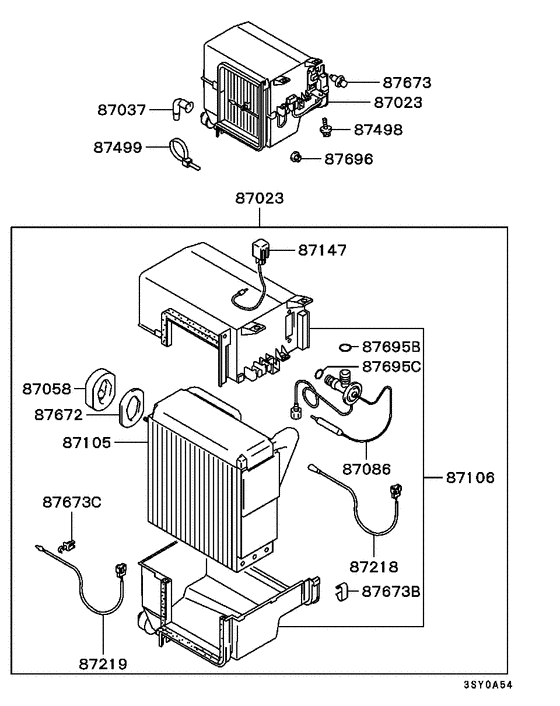 87673
87037
87023
87498
87499
87696
87023
87147
87695B
87695C
87058
87672
87105
87086
87106
87673C
87218
87673B
87219
3SY0A54