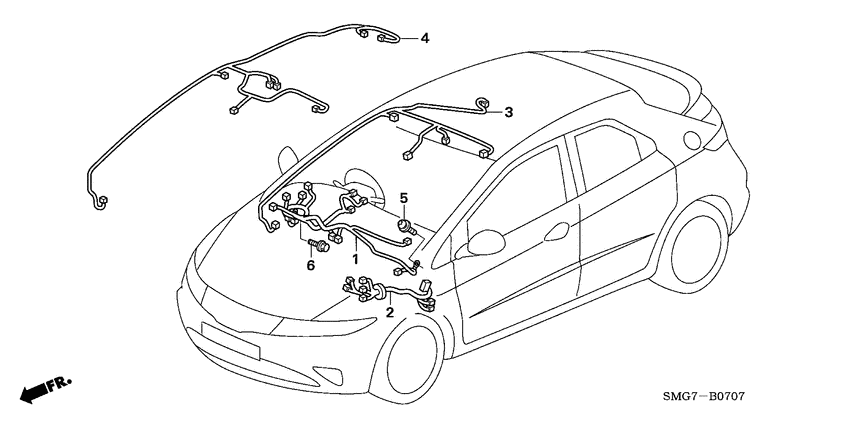 4
3
5
1
6
2
FR.
SMG7—B0707