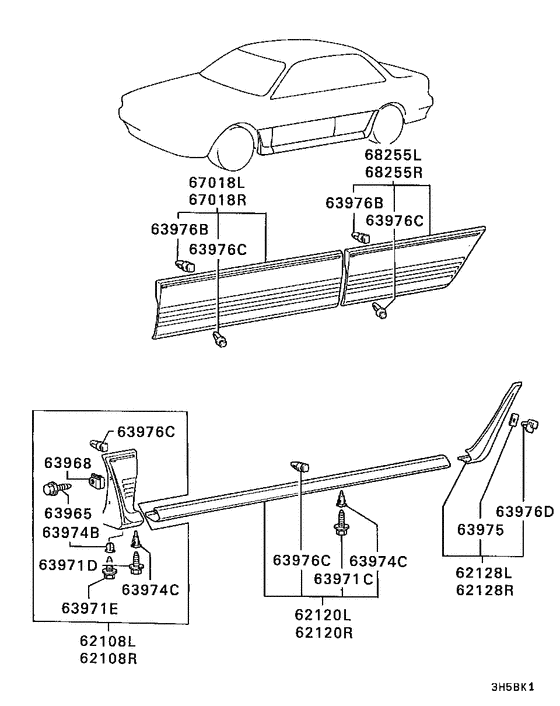 68255L
68255R

67018L
67018R

63976B
63976C

63976B
63976C

63976C
63968
63965
63974B
63971D
63974C
63971E

62108L
62108R

63976C
63974C
63971C

62120L
62120R

63976D
63975

62128L
62128R

3H5BK1