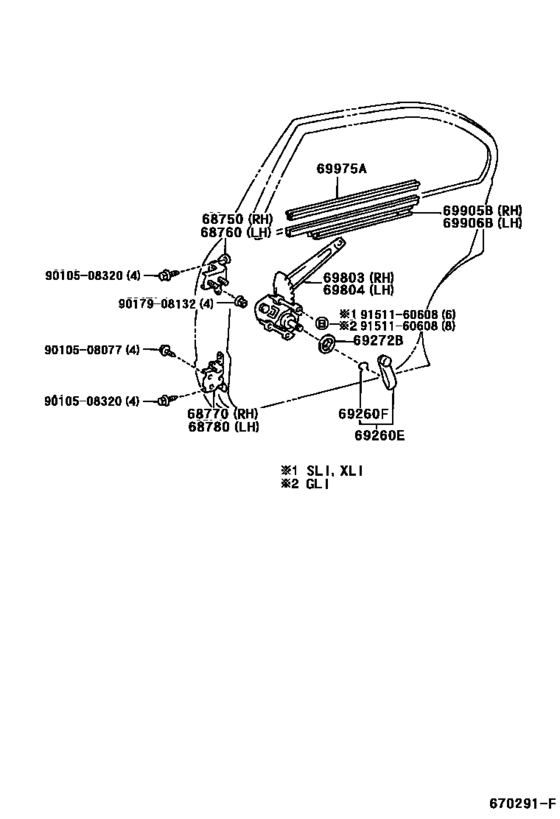 69975A
68750 (RH)
68760 (LH)
69905B (RH)
69906B (LH)
90105-08320 (4)
69803 (RH)
69804 (LH)
90179-08132 (4)
※1 91511-60608 (6)
※2 91511-60608 (8)
90105-08077 (4)
69272B
90105-08320 (4)
68770 (RH)
68780 (LH)
69260F
69260E

※1 SLI, XLI
※2 GLI

670291-F