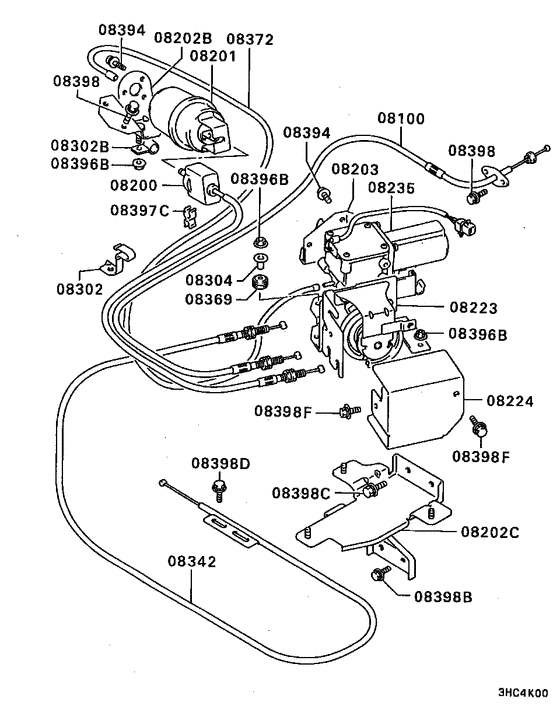 08394
08202B
08372
08201
08398
08302B
08396B
08200
08397C
08302
08394
08100
08398
08203
08235
08396B
08304
08369
08223
08396B
08224
08398F
08398F
08398D
08398C
08202C
08342
08398B
3HC4K00