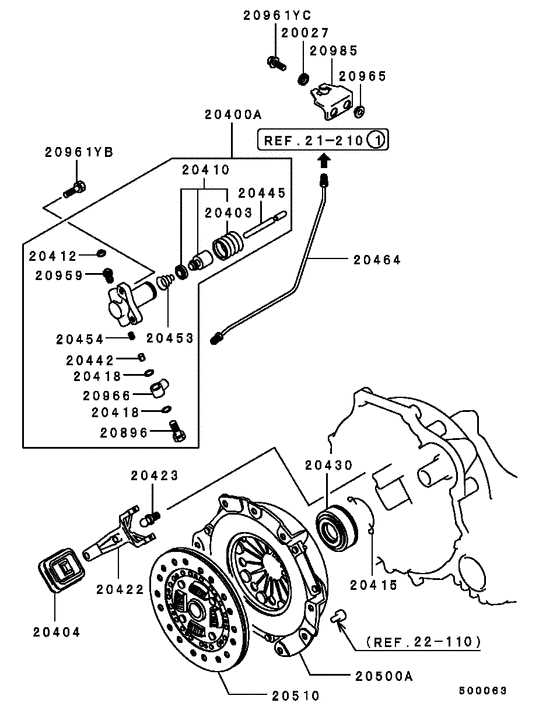 20961YC
20027
20985
20965
20400A
REF.21-210 1
20961YB
20410
20445
20403
20412
20959
20464
20454
20453
20442
20418
20966
20418
20896
20423
20430
20422
20415
20404
(REF.22-110)
20500A
20510
500063