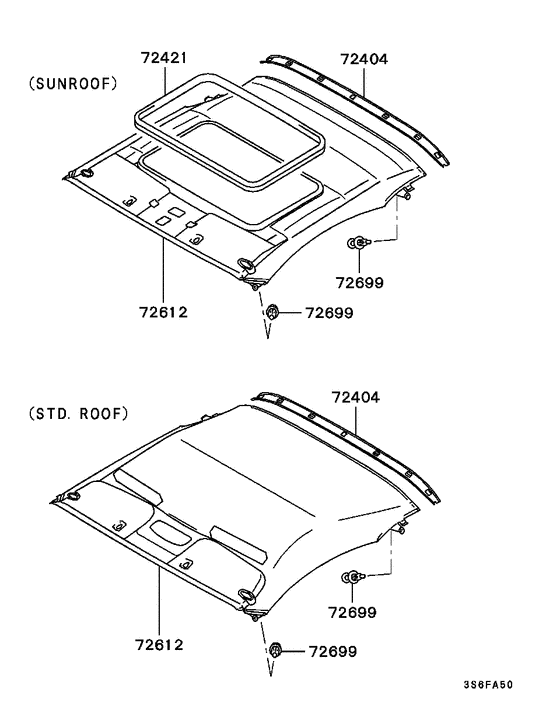 72421
72404
(SUNROOF)
72699
72612
72699

72404
(STD. ROOF)
72699
72612
72699

3S6FA50