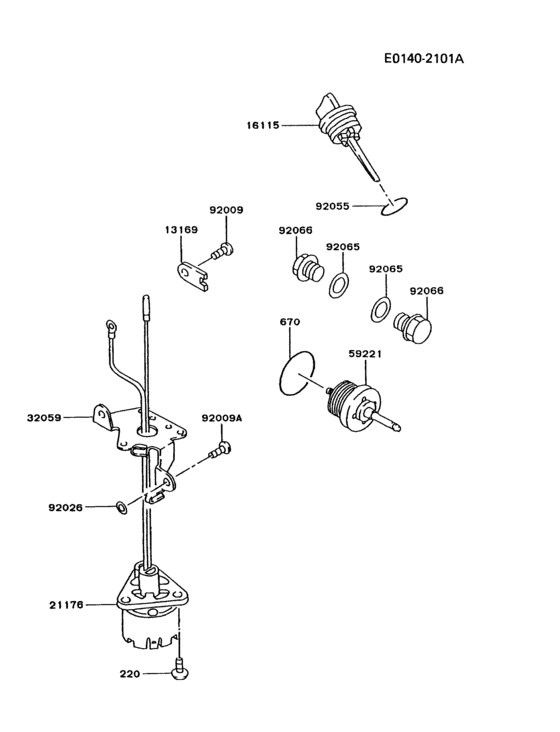 E0140-2101A

16115

92055

92009

13169

92066

92065

92065

92066

670

59221

32059

92009A

92026

21176

220