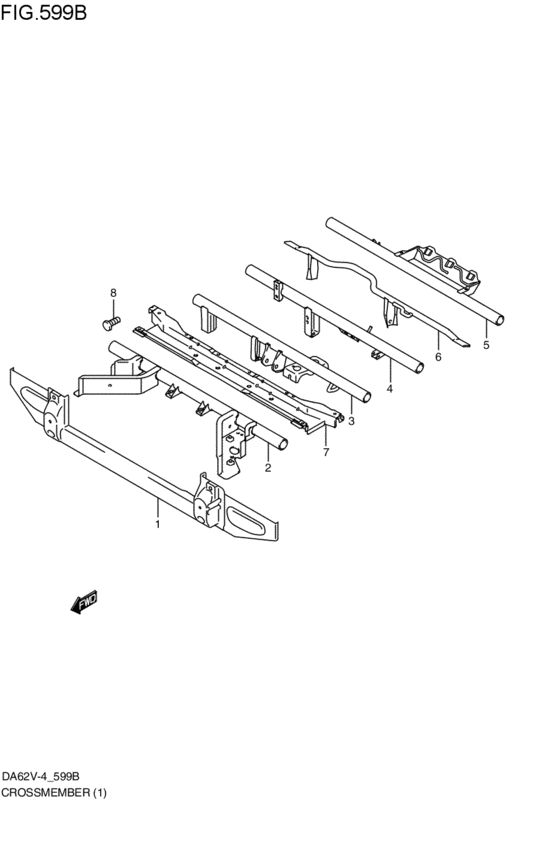 FIG.599B

8

5

6

4

3

7

2

1

FWD

DA62V-4_599B
CROSSMEMBER (1)