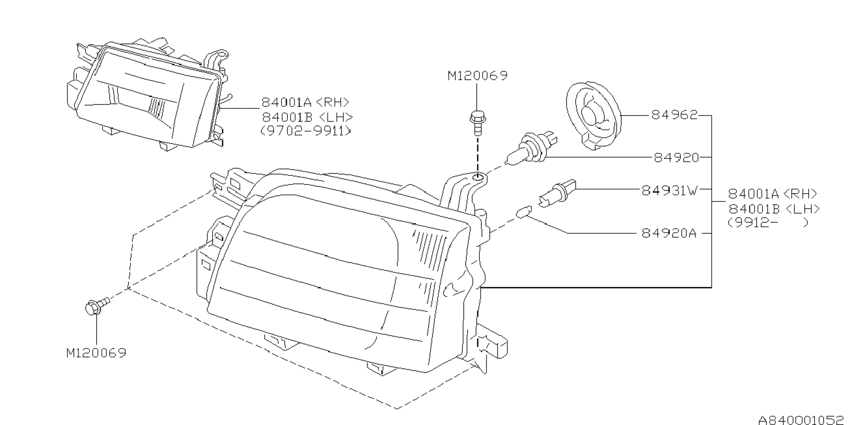 84001A <RH>
84001B <LH>
(9702-9911)

M120069

84962

84920

84931W

84920A

84001A <RH>
84001B <LH>
(9912- )

M120069

A840001052