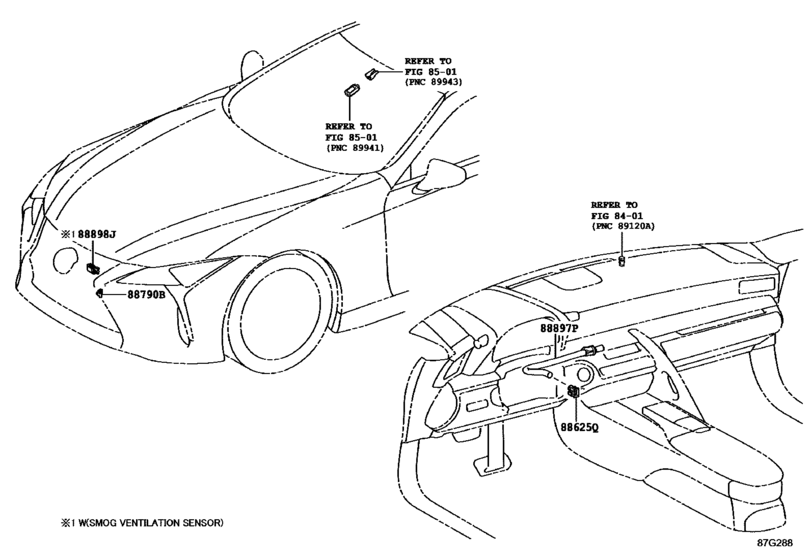 REFER TO
FIG 85-01
(PNC 89943)

REFER TO
FIG 85-01
(PNC 89941)

REFER TO
FIG 84-01
(PNC 89120A)

※1 88898J

88790B

88897P

88625Q

※1 W(SMOG VENTILATION SENSOR)

87G288