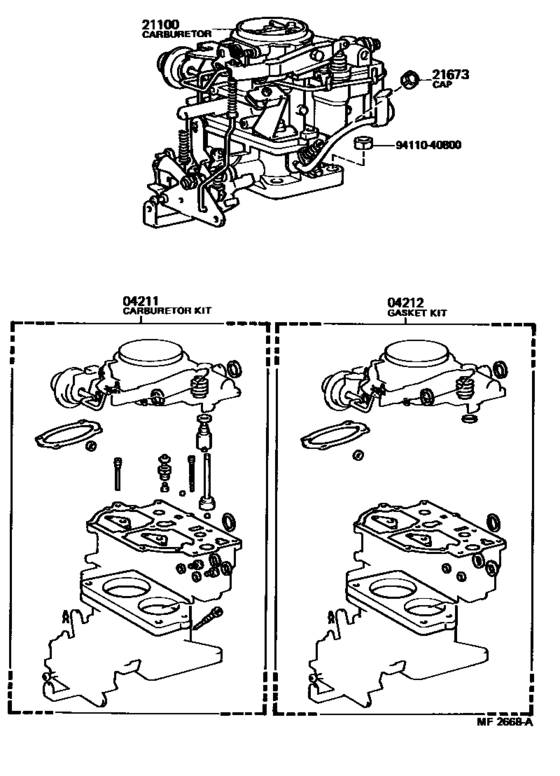 21100
CARBURETOR

21673
CAP

94110-40800

04211
CARBURETOR KIT

04212
GASKET KIT

MF 2668-A