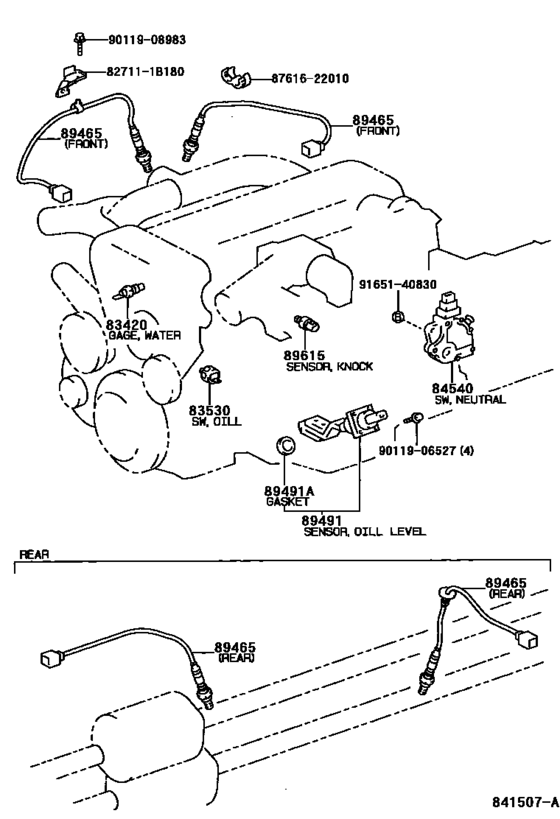 90119-08983

82711-1B180

87616-22010

89465
(FRONT)

89465
(FRONT)

91651-40830

83420
GAGE, WATER

89615
SENSOR, KNOCK

84540
SW, NEUTRAL

83530
SW, OILL

90119-06527 (4)

89491A
GASKET

89491
SENSOR, OILL LEVEL

REAR

89465
(REAR)

89465
(REAR)

841507-A