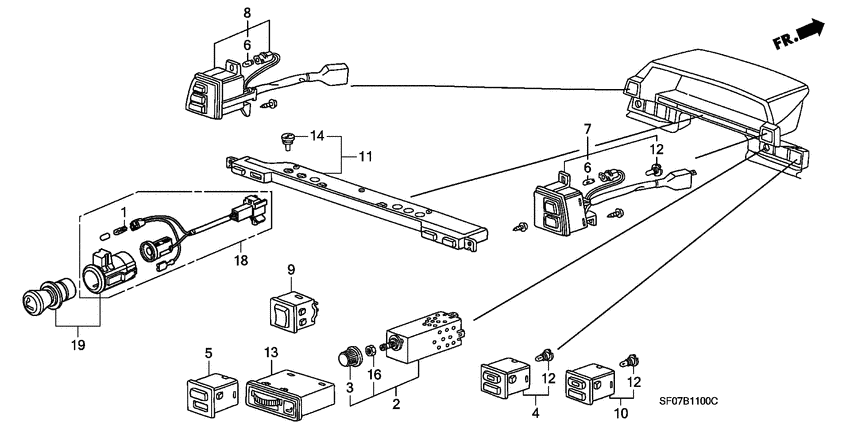 8
6
FR.
14
11
7
6
12
1
18
9
19
5
13
3
16
2
12
4
12
10
SF07B1100C