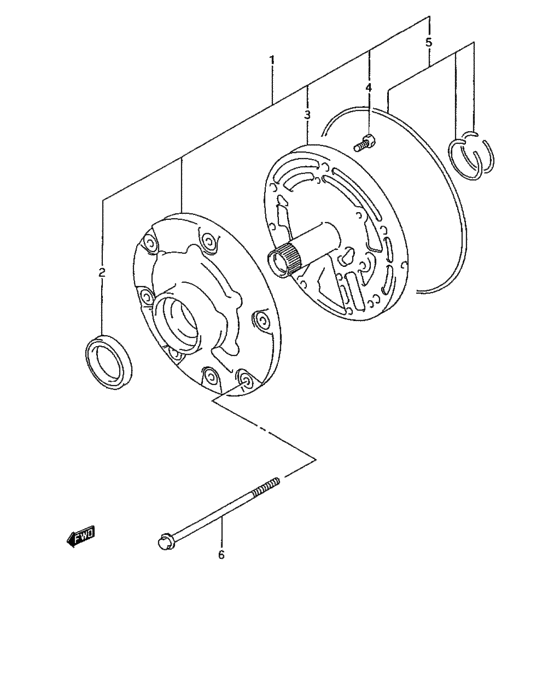 1
5
4
3
2
FWD
6