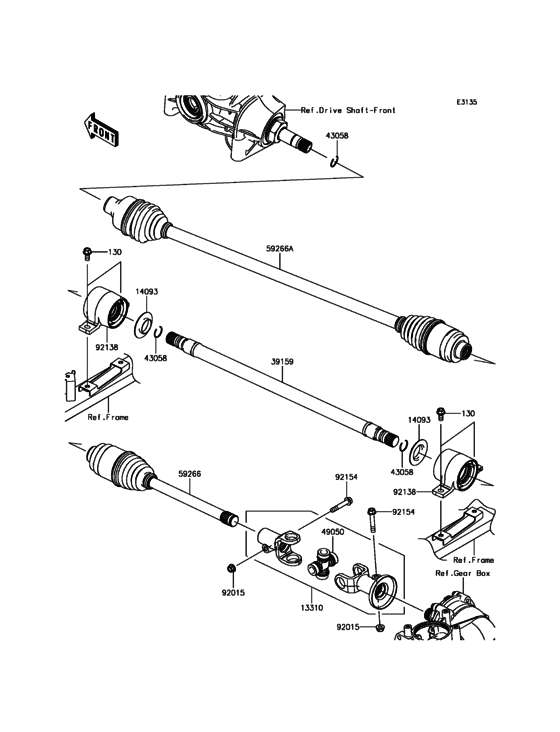 E3135

FRONT

Ref.Drive Shaft-Front

43058

59266A

130

14093

92138

43058

39159

Ref.Frame

14093

130

43058

92138

59266

92154

92154

49050

Ref.Frame

Ref.Gear Box

92015

13310

92015