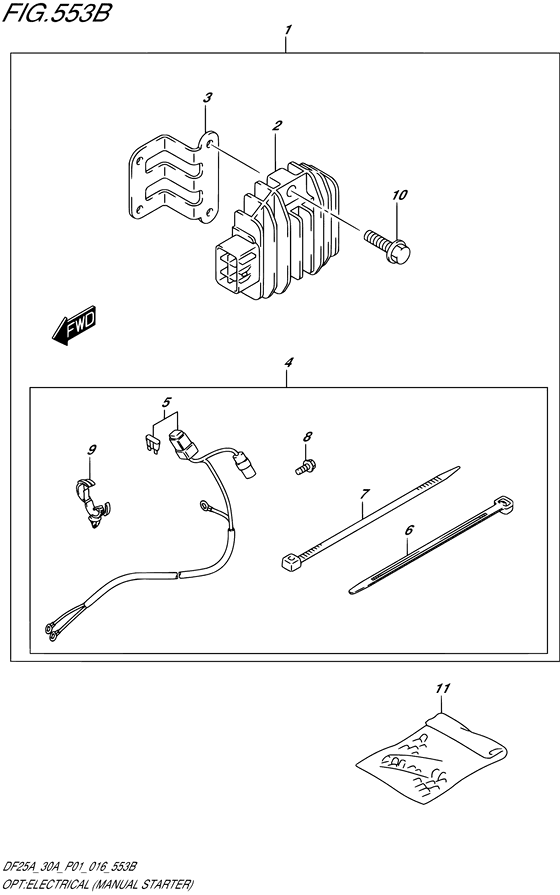 FIG.553B

1

3

2

10

FWD

4

5

9

8

7

6

11

DF25A_30A_P01_016_553B
OPT:ELECTRICAL (MANUAL STARTER)