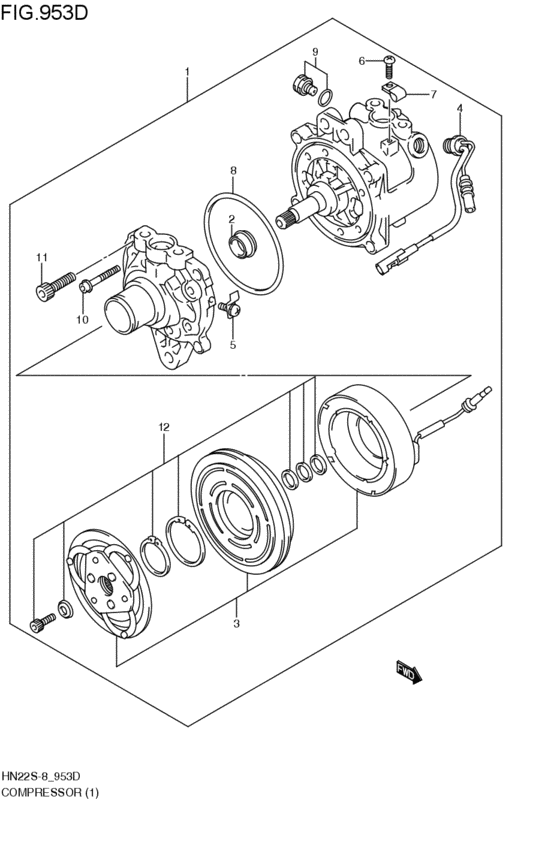 FIG.953D

1
9
6
7
4
8
2
11
10
5
12
3
FWD

HN22S-8_953D
COMPRESSOR (1)