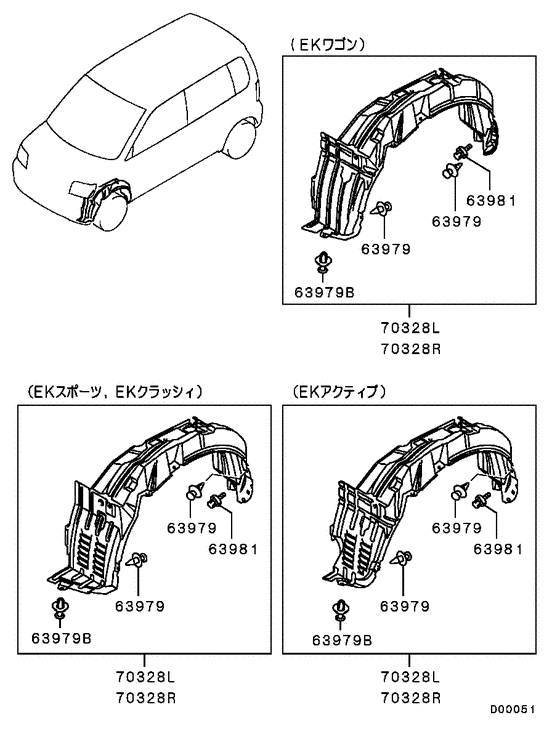 (EKワゴン)

63981
63979
63979
63979B

70328L
70328R

(EKスポーツ, EKクラッシィ)

63979
63981
63979
63979B

70328L
70328R

(EKアクティブ)

63979
63981
63979
63979B

70328L
70328R

D00051