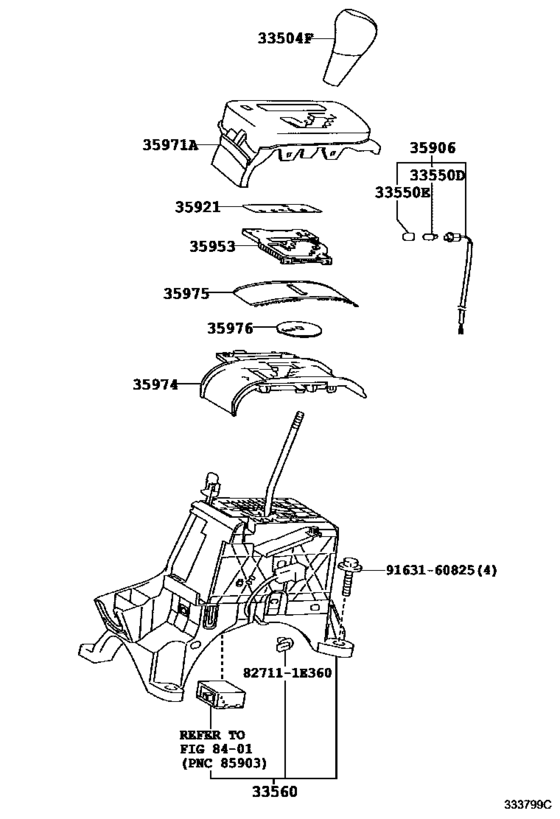 33504F
35971A
35906
33550D
33550E
35921
35953
35975
35976
35974
91631-60825(4)
82711-1E360
REFER TO
FIG 84-01
(PNC 85903)
33560
333799C