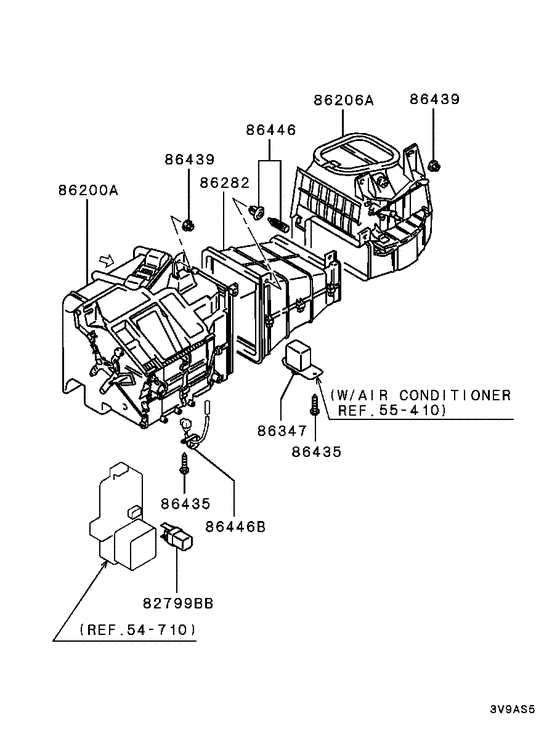 86206A
86439
86446
86439
86282
86200A
(W/AIR CONDITIONER
REF.55-410)
86347
86435
86435
86446B
82799BB
(REF.54-710)
3V9AS5