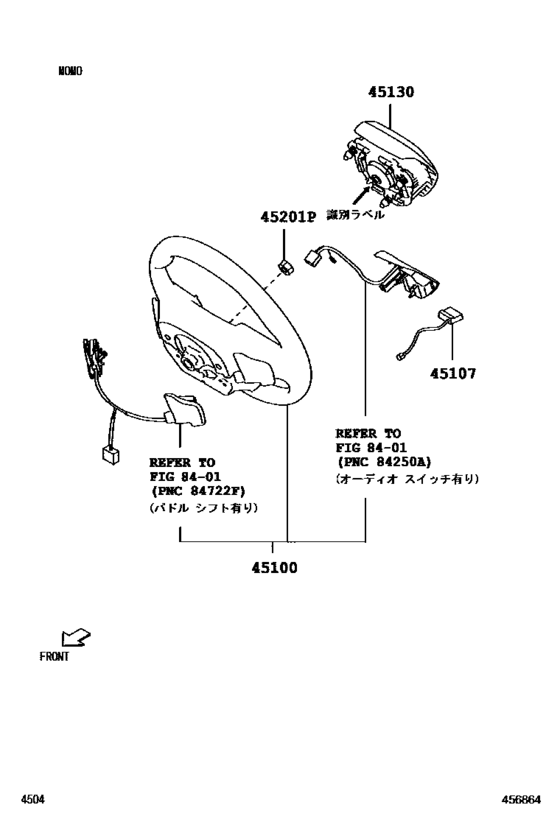 MOMO

45130

識別ラベル

45201P

45107

REFER TO
FIG 84-01
(PNC 84250A)
(オーディオ スイッチ有り)

REFER TO
FIG 84-01
(PNC 84722F)
(パドル シフト有り)

45100

FRONT

4504

456864