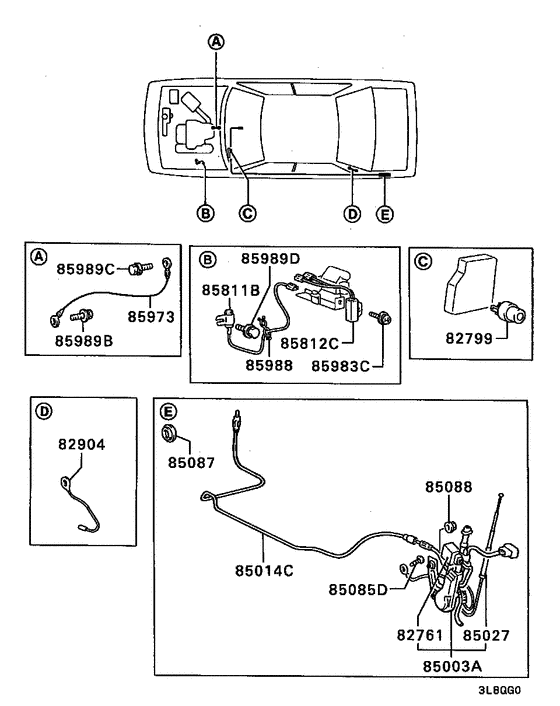 A
B
C
D
E

A
85989C
85973
85989B

B
85989D
85811B
85812C
85988
85983C

C
82799

D
82904

E
85087
85088
85014C
85085D
82761
85027
85003A

3L8QG0