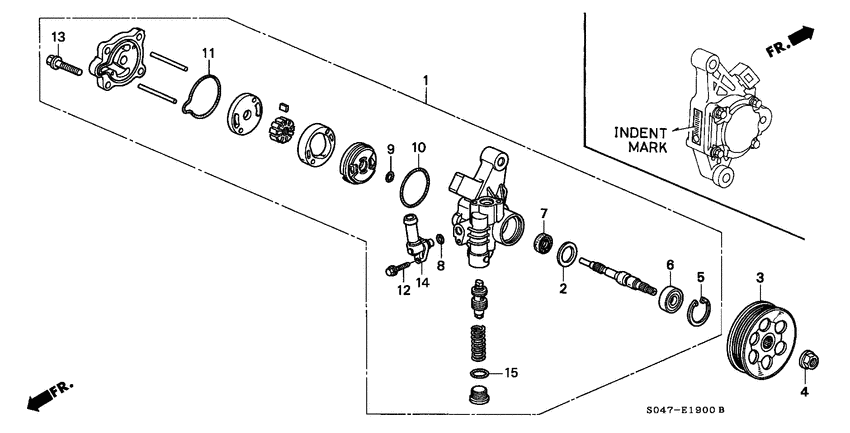 13
11
1
FR.
INDENT MARK
9
10
7
8
12
14
2
6
5
3
15
4
FR.
S047-E1900 B