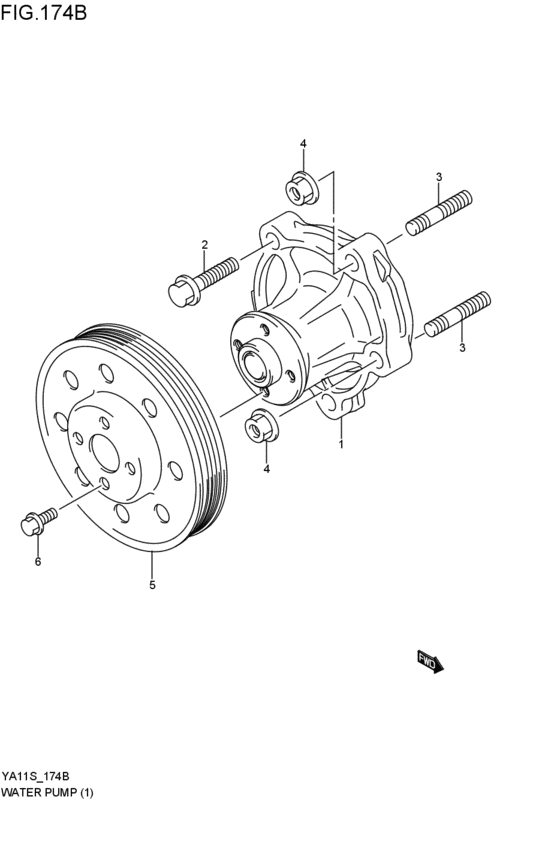 FIG.174B

4

3

2

3

1

4

6

5

FWD

YA11S_174B
WATER PUMP (1)