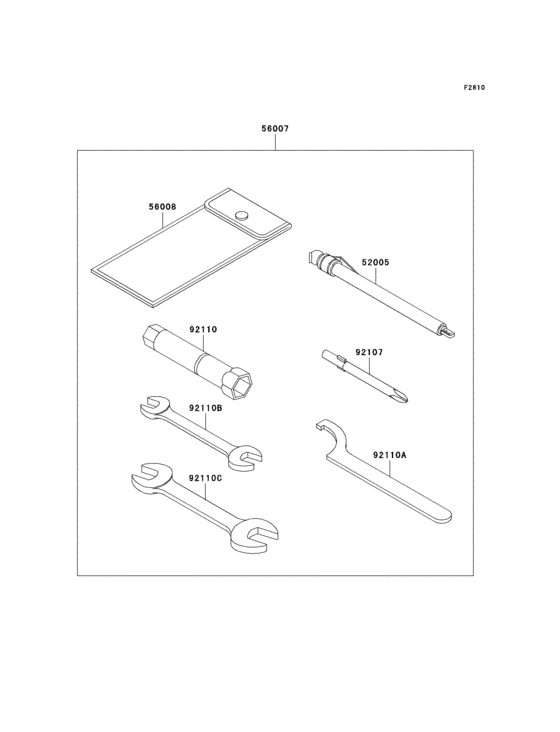 F2810

56007

56008

52005

92110

92107

92110B

92110A

92110C