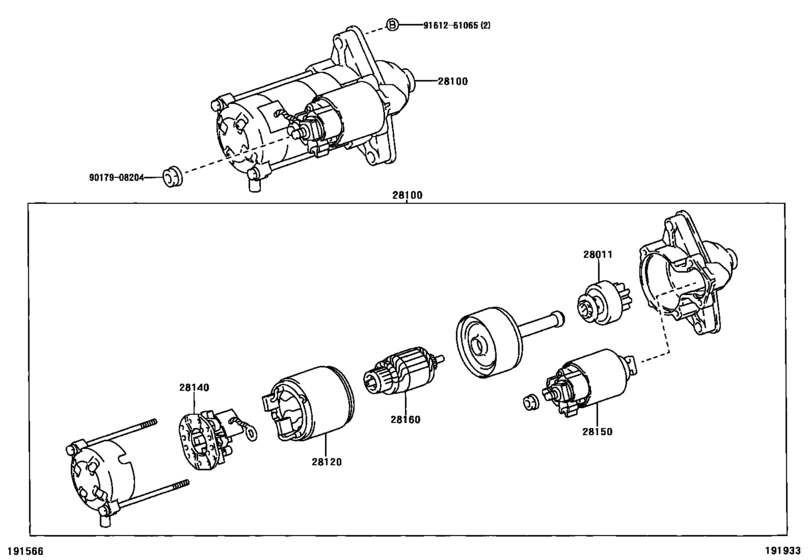 B 91612-61065 (2)
28100
90179-08204
28100
28011
28140
28160
28150
28120
191566
191933